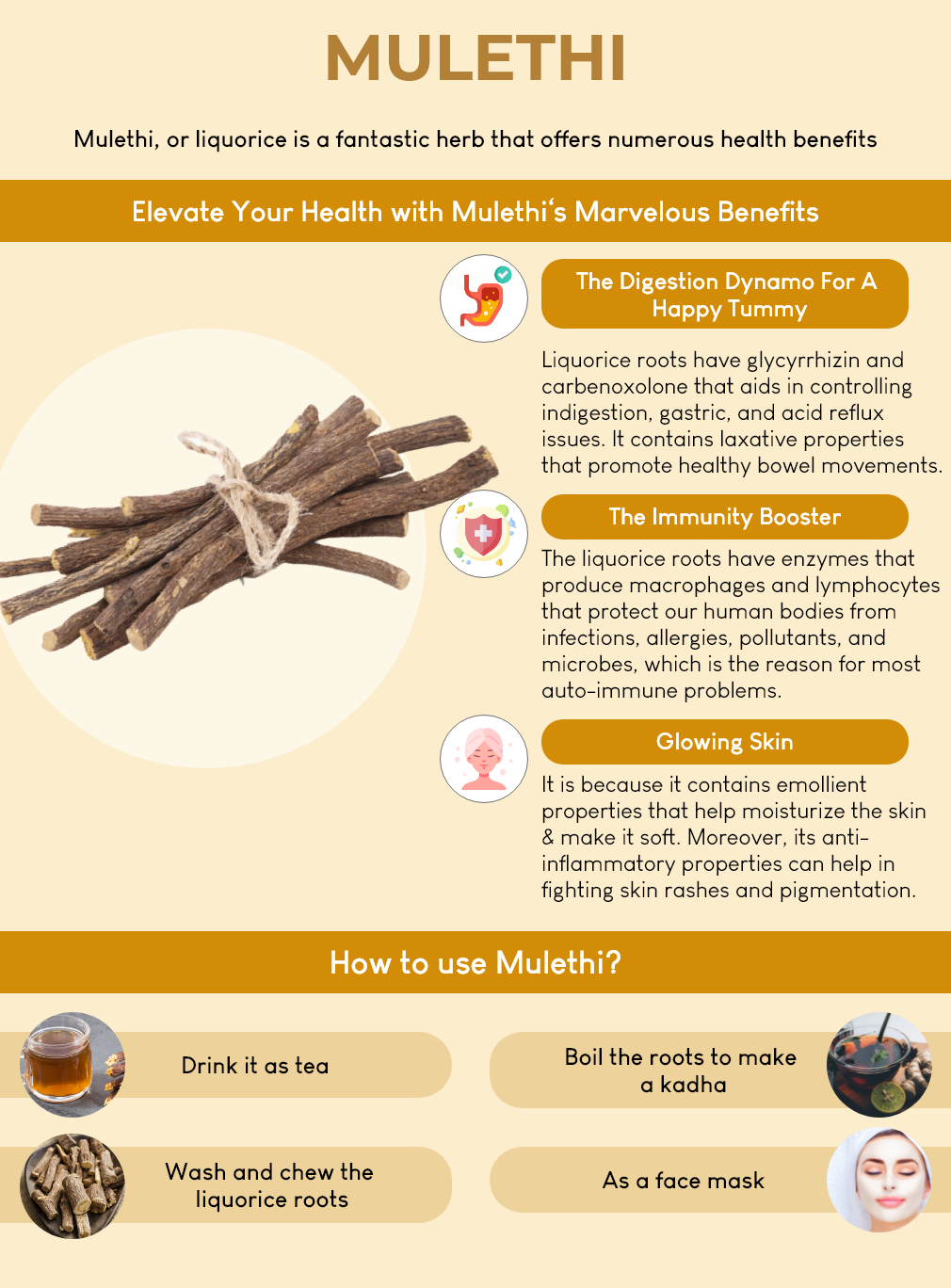 MULETHI

Mulethi, or liquorice is a fantastic herb that offers numerous health benefits

Elevate Your Health with Mulethi's Marvelous Benefits

The Digestion Dynamo For A Happy Tummy

Liquorice roots have glycyrrhizin and carbenoxolone that aids in controlling indigestion, gastric, and acid reflux issues. It contains laxative properties that promote healthy bowel movements.

The Immunity Booster

The liquorice roots have enzymes that produce macrophages and lymphocytes that protect our human bodies from infections, allergies, pollutants, and microbes, which is the reason for most auto-immune problems.

Glowing Skin

It is because it contains emollient properties that help moisturize the skin & make it soft. Moreover, its anti-inflammatory properties can help in fighting skin rashes and pigmentation.

How to use Mulethi?

Drink it as tea

Boil the roots to make a kadha

Wash and chew the liquorice roots

As a face mask